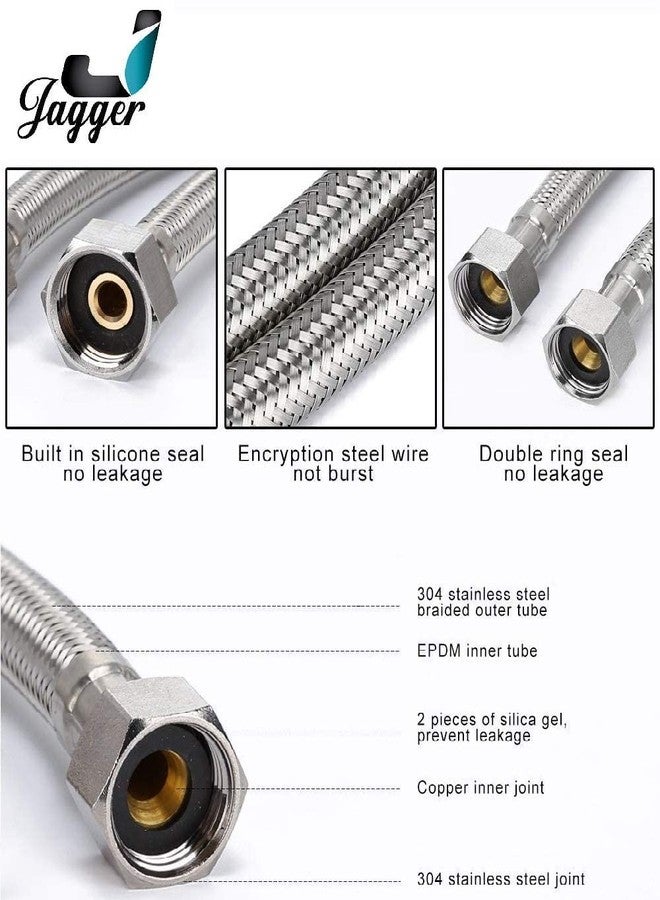 Jagger

Built in silicone seal no leakage

Encryption steel wire not burst

Double ring seal no leakage

304 stainless steel braided outer tube

EPDM inner tube

2 pieces of silica gel, prevent leakage

Copper inner joint

304 stainless steel joint